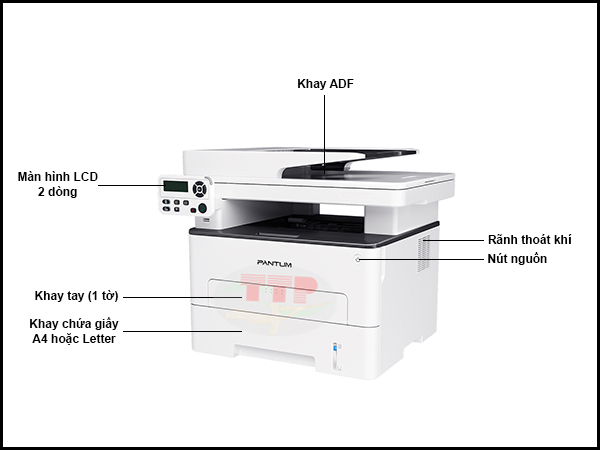 Khay ADF

Màn hình LCD
2 dòng

Rãnh thoát khí

Nút nguồn

PANTUM

TTP

Khay tay (1 tờ)

Khay chứa giấy
A4 hoặc Letter