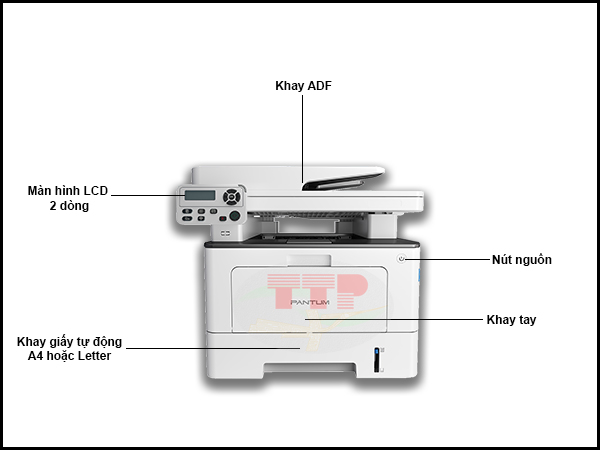 Khay ADF

Màn hình LCD
2 dòng

Nút nguồn

TTP

PANTUM

Khay tay

Khay giấy tự động
A4 hoặc Letter