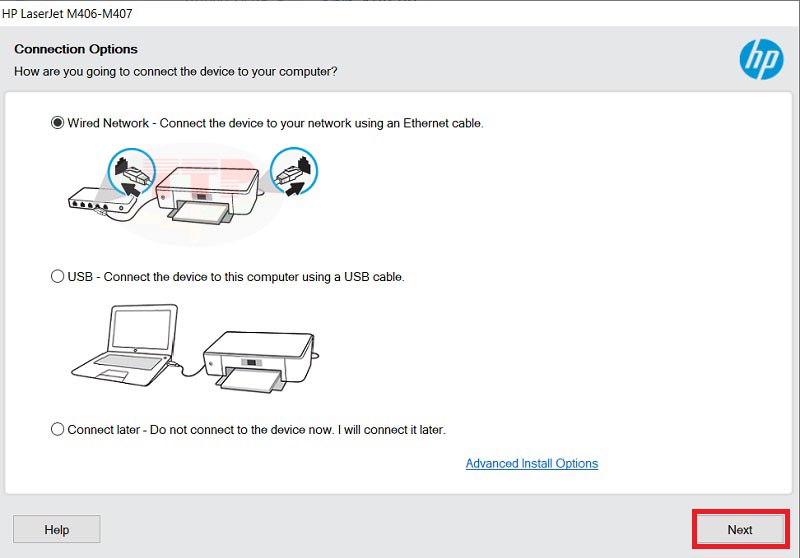 HP LaserJet M406-M407

Connection Options
How are you going to connect the device to your computer?

hp

Wired Network - Connect the device to your network using an Ethernet cable.

USB - Connect the device to this computer using a USB cable.

Connect later - Do not connect to the device now. I will connect it later.

Advanced Install Options

Help

Next