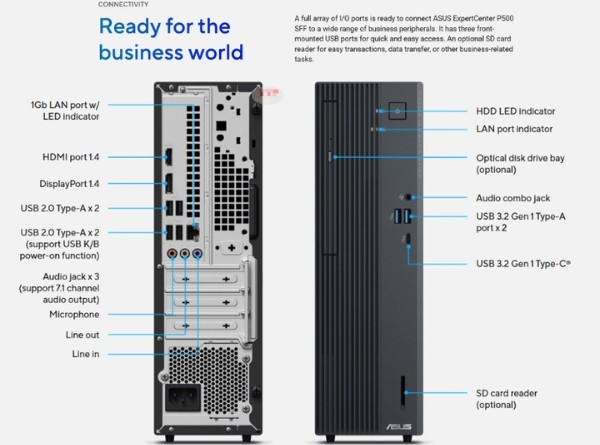 CONNECTIVITY

Ready for the business world

A full array of I/O ports is ready to connect ASUS ExpertCenter P500 SFF to a wide range of business peripherals. It has three front-mounted USB ports for quick and easy access. An optional SD card reader for easy transactions, data transfer, or other business-related tasks.

1Gb LAN port w/ LED indicator

HDMI port 1.4

DisplayPort 1.4

USB 2.0 Type-A x 2

USB 2.0 Type-A x 2 (support USB K/B power-on function)

Audio jack x 3 (support 7.1 channel audio output)

Microphone

Line out

Line in

HDD LED indicator

LAN port indicator

Optical disk drive bay (optional)

Audio combo jack

USB 3.2 Gen 1 Type-A port x 2

USB 3.2 Gen 1 Type-C®

SD card reader (optional)

ASUS