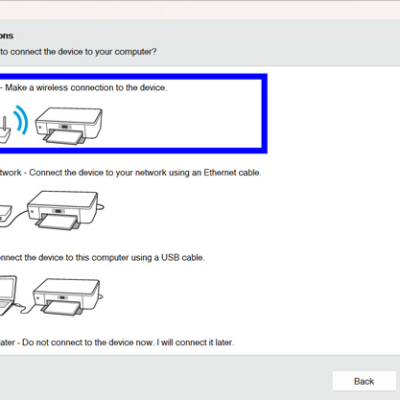 ons
to connect the device to your computer?

- Make a wireless connection to the device.

twork - Connect the device to your network using an Ethernet cable.

nnect the device to this computer using a USB cable.

ater - Do not connect to the device now. I will connect it later.

Back